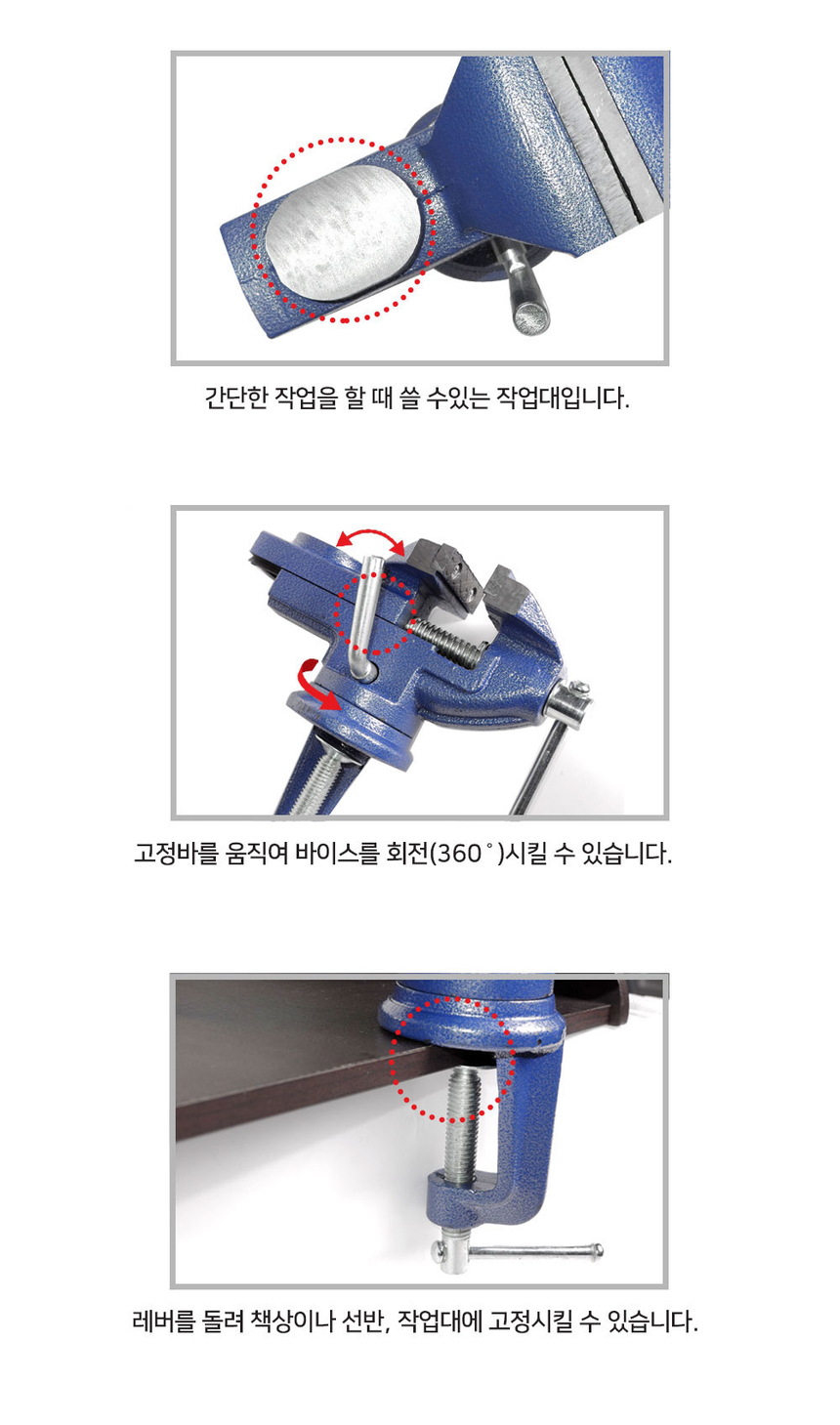 간단한 작업을 할 때 쓸 수있는 작업대입니다.

고정바를 움직여 바이스를 회전(360˚)시킬 수 있습니다.

레버를 돌려 책상이나 선반, 작업대에 고정시킬 수 있습니다.