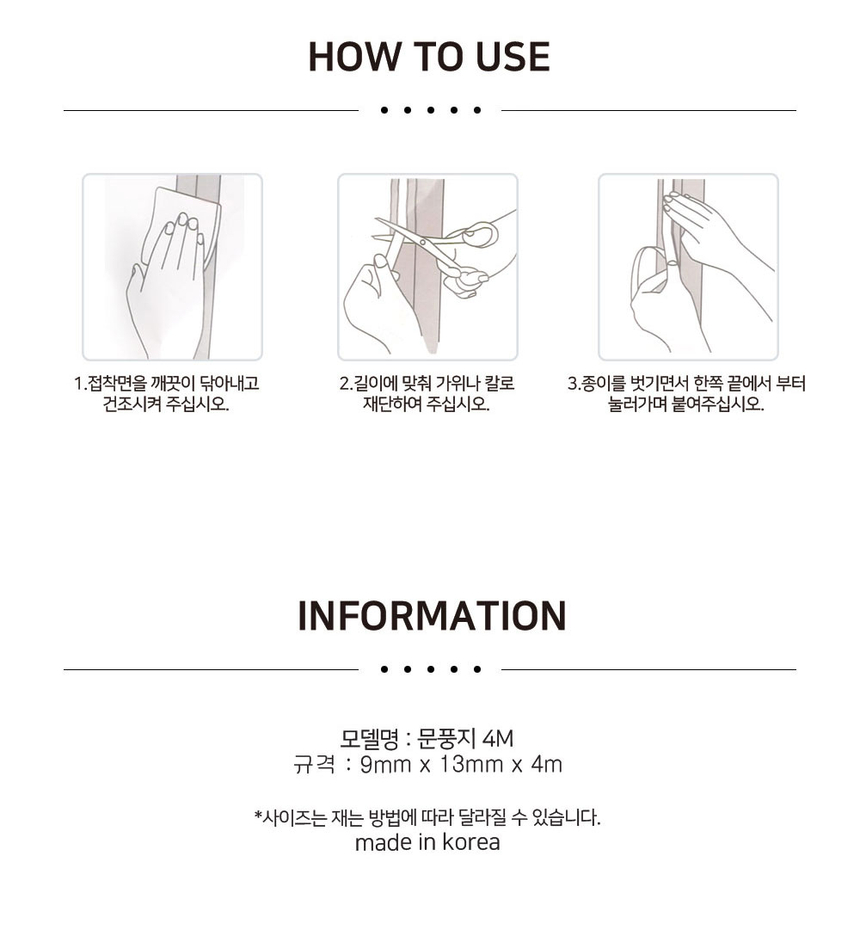 HOW TO USE

1.접착면을 깨끗이 닦아내고 건조시켜 주십시오.

2.길이에 맞춰 가위나 칼로 재단하여 주십시오.

3.종이를 벗기면서 한쪽 끝에서 부터 눌러가며 붙여주십시오.

INFORMATION

모델명 : 문풍지 4M
규격 : 9mm x 13mm x 4m

*사이즈는 재는 방법에 따라 달라질 수 있습니다.
made in korea