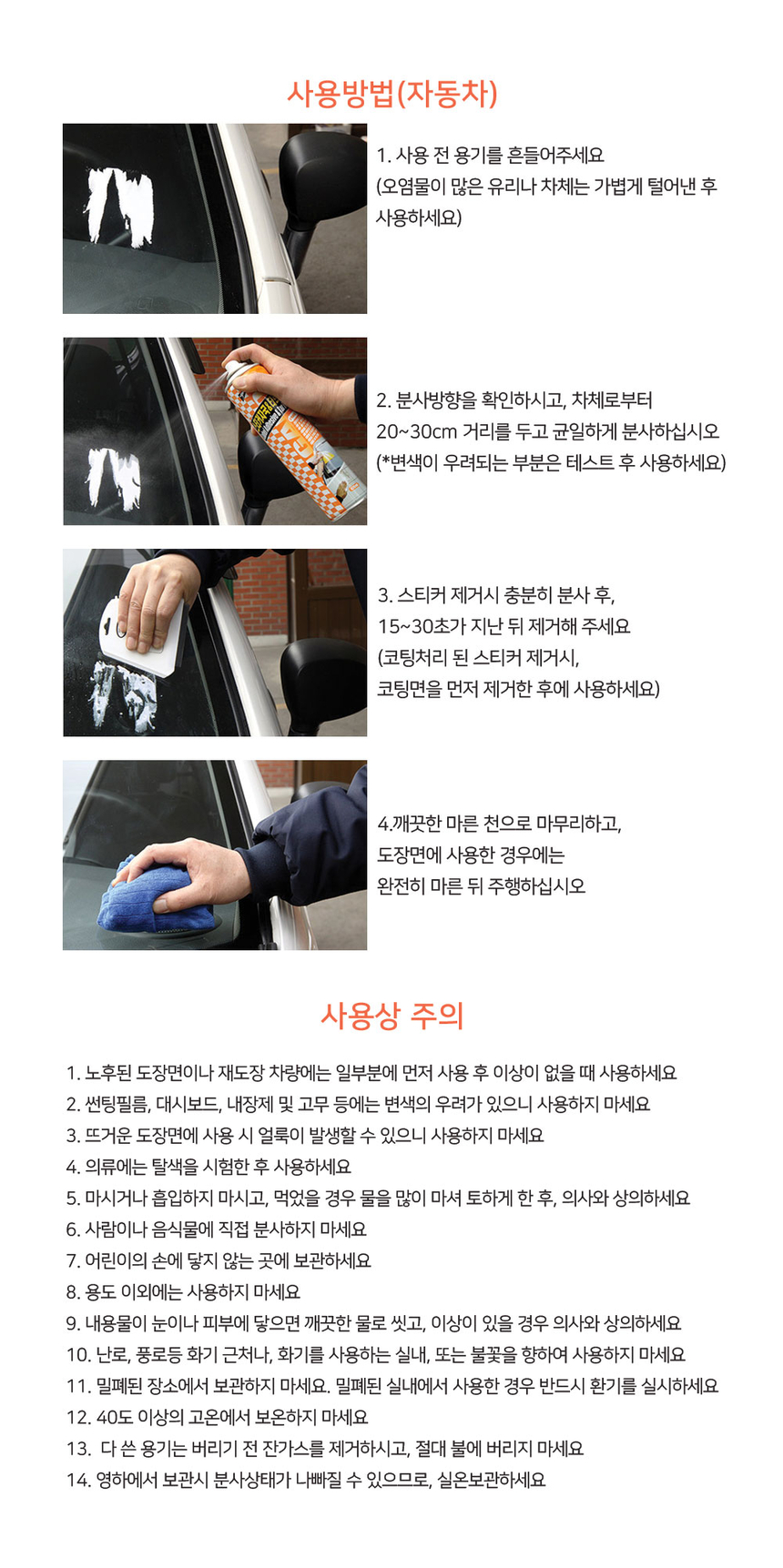 사용방법(자동차)

1. 사용 전 용기를 흔들어주세요
(오염물이 많은 유리나 차체는 가볍게 털어낸 후 사용하세요)

2. 분사방향을 확인하시고, 차체로부터 20~30cm 거리를 두고 균일하게 분사하십시오
(*변색이 우려되는 부분은 테스트 후 사용하세요)

3. 스티커 제거시 충분히 분사 후, 15~30초가 지난 뒤 제거해 주세요
(코팅처리 된 스티커 제거시, 코팅면을 먼저 제거한 후에 사용하세요)

4.깨끗한 마른 천으로 마무리하고, 도장면에 사용한 경우에는 완전히 마른 뒤 주행하십시오

사용상 주의

1. 노후된 도장면이나 재도장 차량에는 일부분에 먼저 사용 후 이상이 없을 때 사용하세요
2. 썬팅필름, 대시보드, 내장제 및 고무 등에는 변색의 우려가 있으니 사용하지 마세요
3. 뜨거운 도장면에 사용 시 얼룩이 발생할 수 있으니 사용하지 마세요
4. 의류에는 탈색을 시험한 후 사용하세요
5. 마시거나 흡입하지 마시고, 먹었을 경우 물을 많이 마셔 토하게 한 후, 의사와 상의하세요
6. 사람이나 음식물에 직접 분사하지 마세요
7. 어린이의 손에 닿지 않는 곳에 보관하세요
8. 용도 이외에는 사용하지 마세요
9. 내용물이 눈이나 피부에 닿으면 깨끗한 물로 씻고, 이상이 있을 경우 의사와 상의하세요
10. 난로, 풍로등 화기 근처나, 화기를 사용하는 실내, 또는 불꽃을 향하여 사용하지 마세요
11. 밀폐된 장소에서 보관하지 마세요. 밀폐된 실내에서 사용한 경우 반드시 환기를 실시하세요
12. 40도 이상의 고온에서 보온하지 마세요
13. 다 쓴 용기는 버리기 전 잔가스를 제거하시고, 절대 불에 버리지 마세요
14. 영하에서 보관시 분사상태가 나빠질 수 있으므로, 실온보관하세요